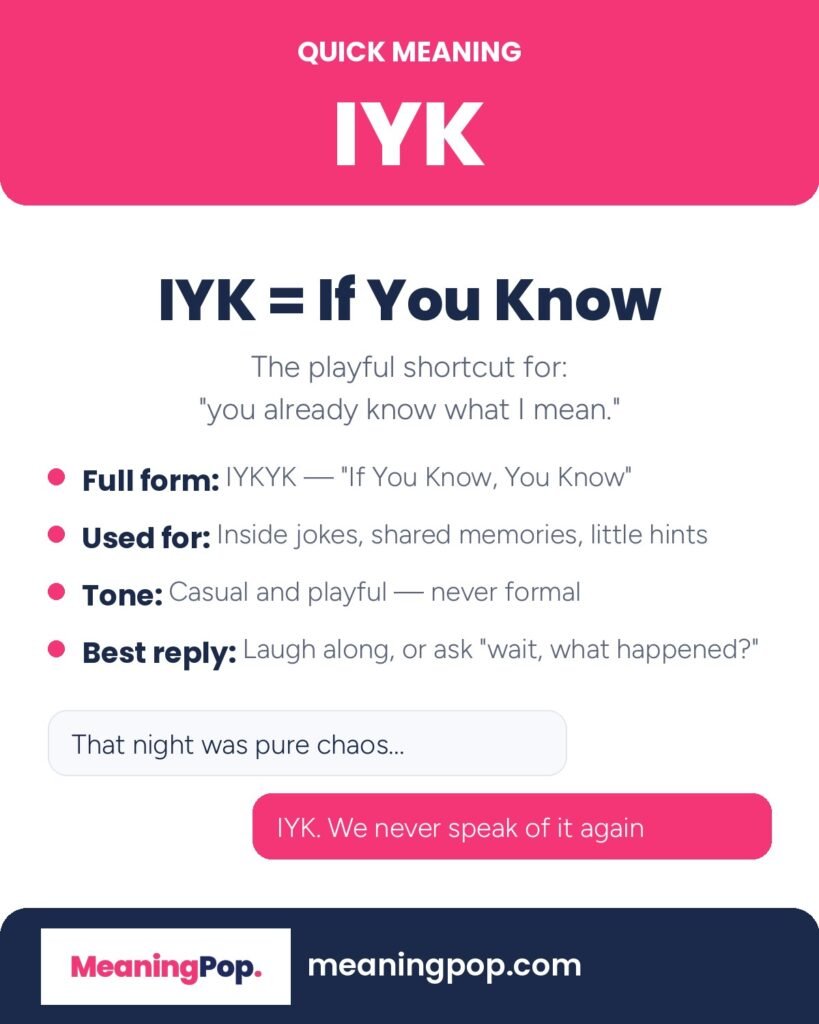 QUICK MEANING

IYK

IYK = If You Know

The playful shortcut for:
"you already know what I mean."

• Full form: IYKYK — "If You Know, You Know"
• Used for: Inside jokes, shared memories, little hints
• Tone: Casual and playful — never formal
• Best reply: Laugh along, or ask "wait, what happened?"

That night was pure chaos...

IYK. We never speak of it again

MeaningPop.

meaningpop.com